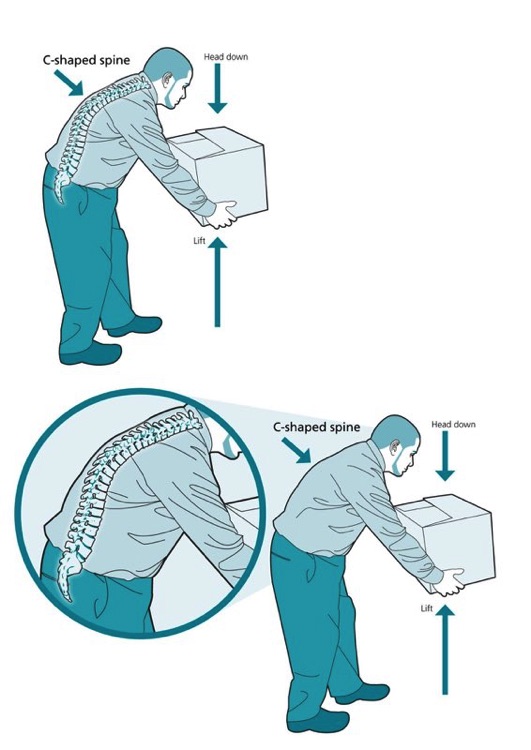 C-shaped spine

Head down

Lift

C-shaped spine

Head down

Lift